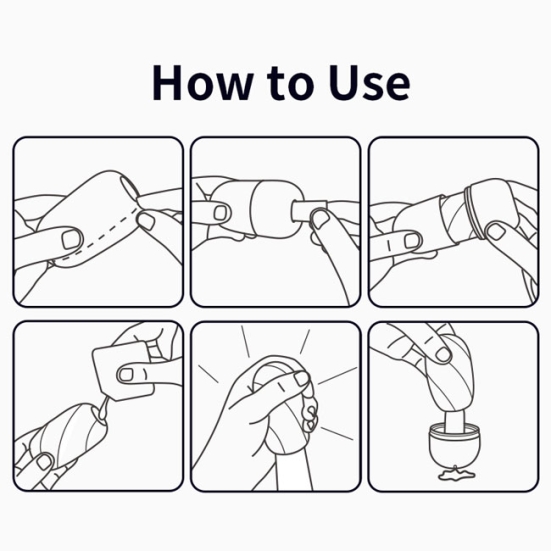 How to Use